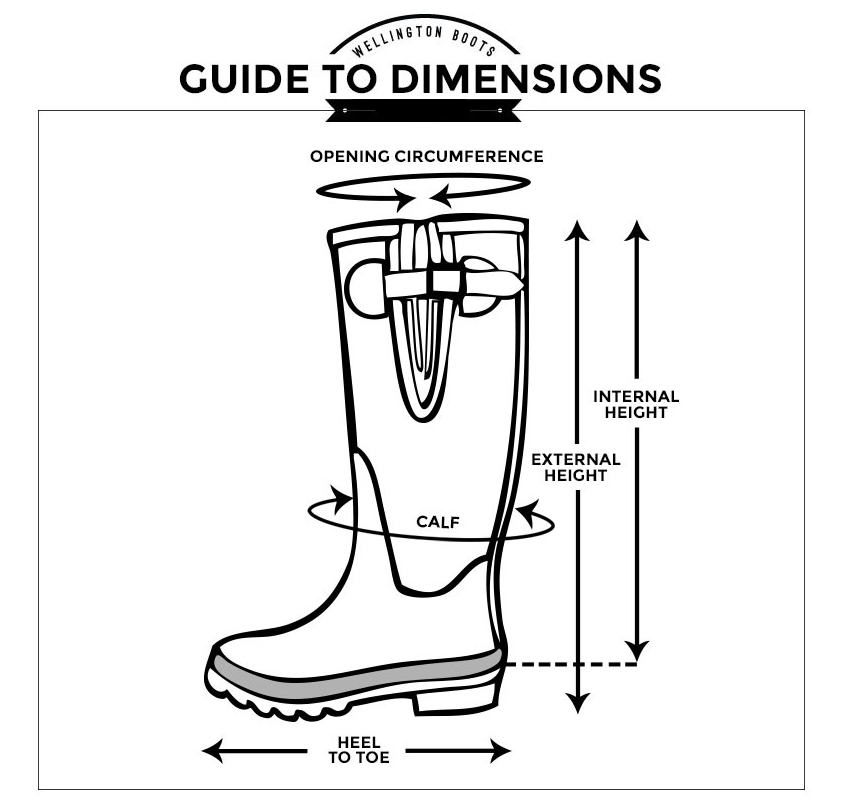 WELLINGTON BOOTS
GUIDE TO DIMENSIONS

OPENING CIRCUMFERENCE

INTERNAL HEIGHT

EXTERNAL HEIGHT

CALF

HEEL TO TOE